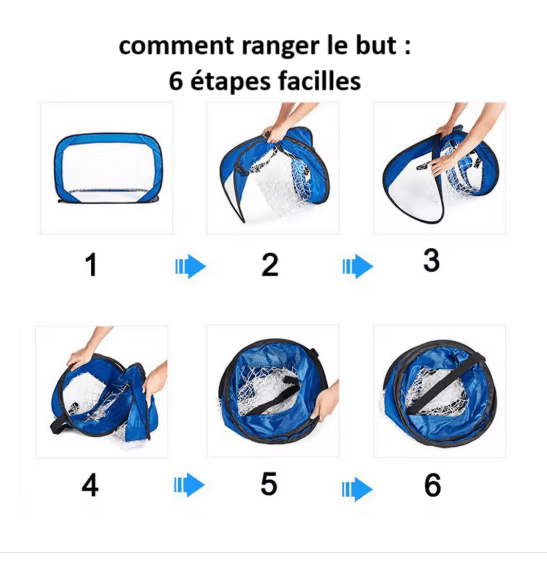 comment ranger le but :
6 étapes facilles

1

2

3

4

5

6