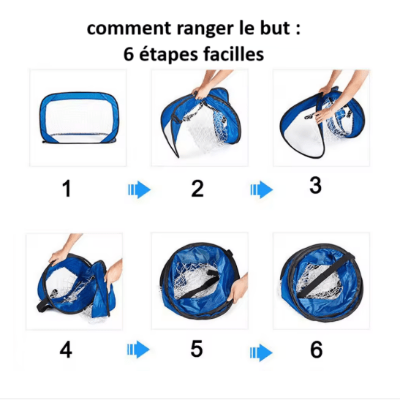 comment ranger le but :
6 étapes facilles

1

2

3

4

5

6